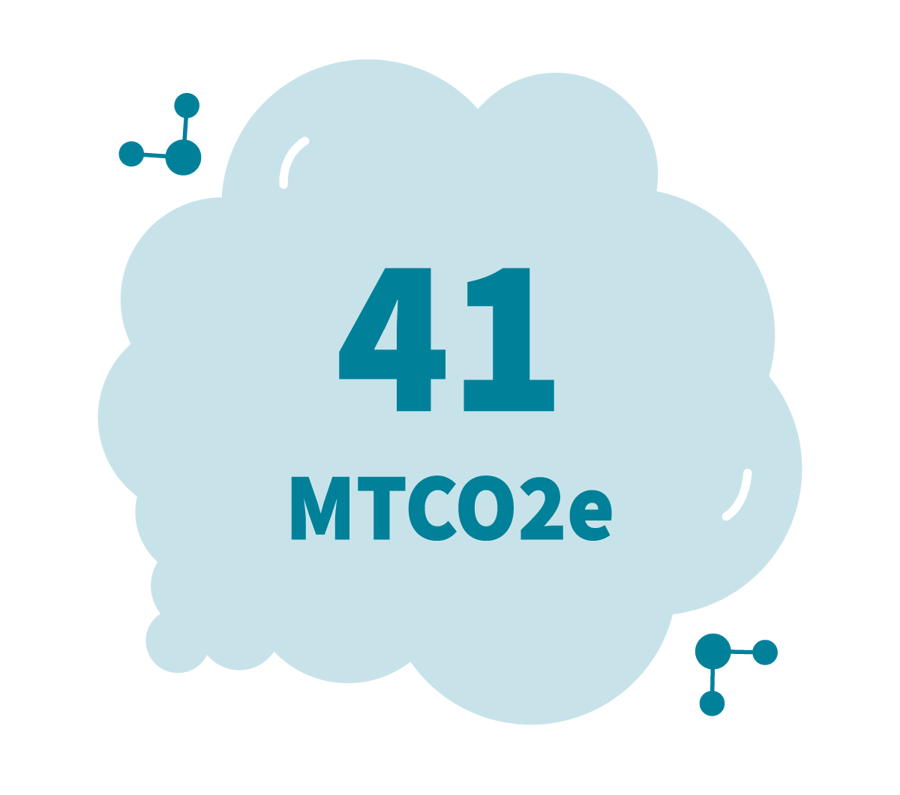 41

MTCO2e